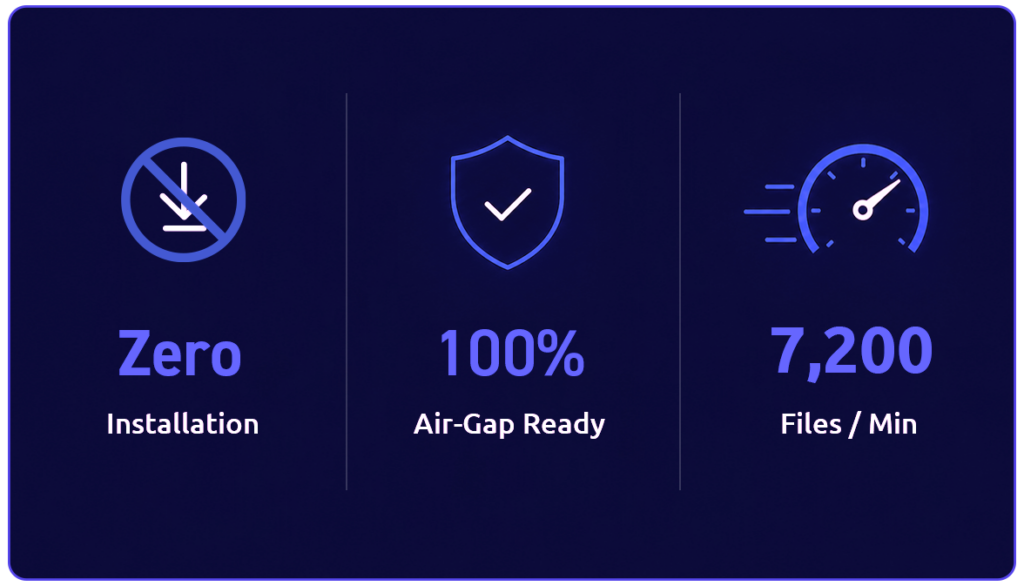 Zero
Installation

100%
Air-Gap Ready

7,200
Files / Min